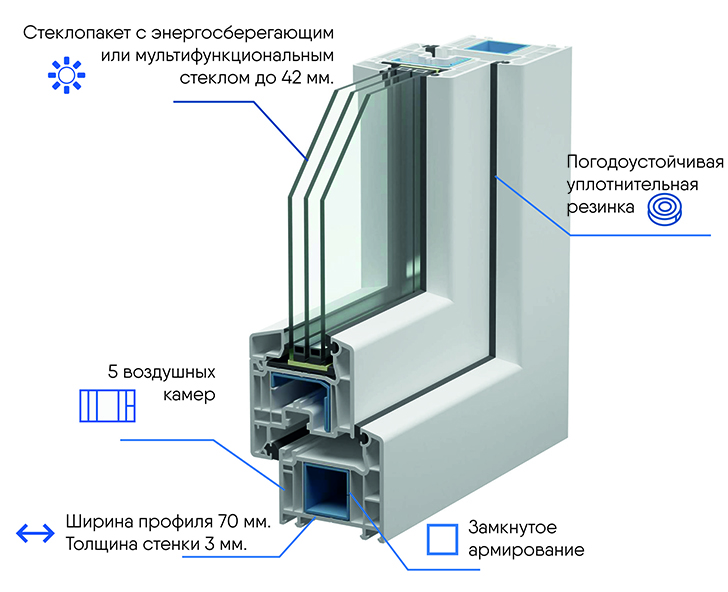 Стеклопакет с энергосберегающим или мультифункциональным стеклом до 42 мм.

Погодоустойчивая уплотнительная резинка

5 воздушных камер

Ширина профиля 70 мм.
Толщина стенки 3 мм.

Замкнутое армирование