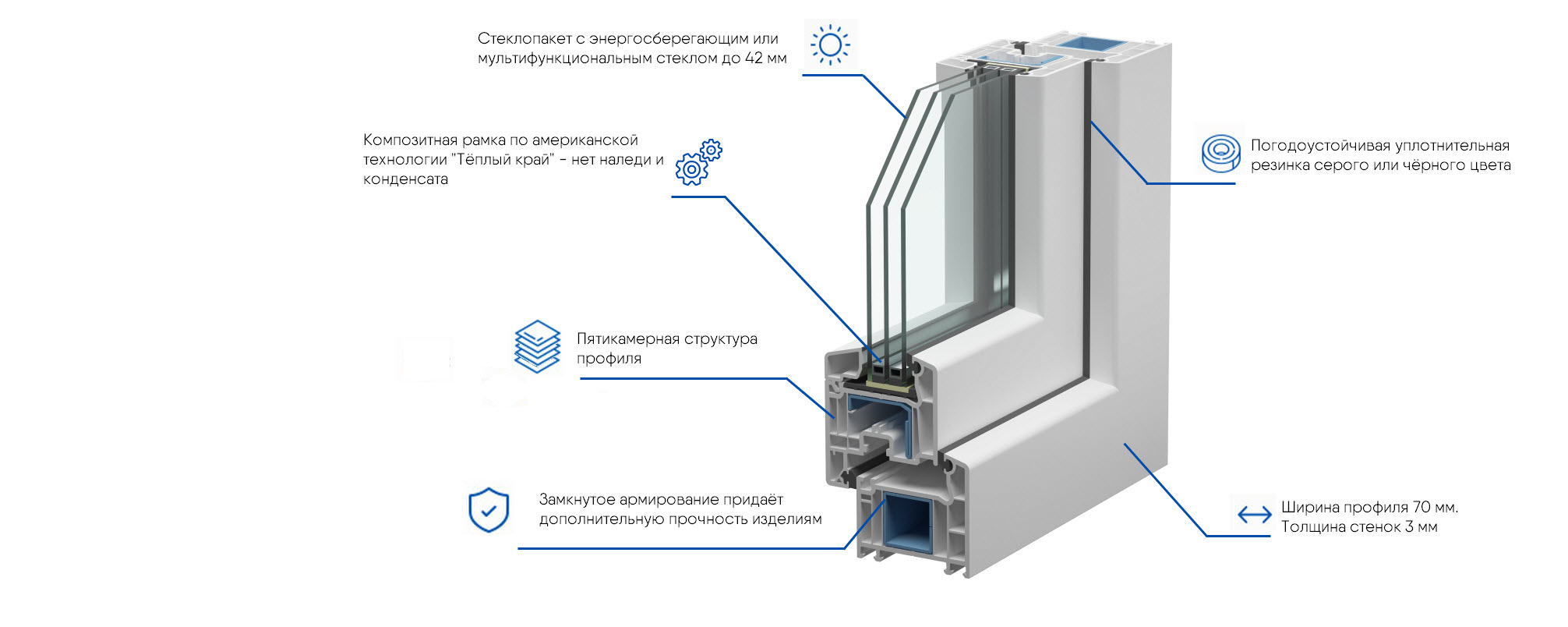 Стеклопакет с энергосберегающим или мультифункциональным стеклом до 42 мм

Композитная рамка по американской технологии "Тёплый край" - нет наледи и конденсата

Погодоустойчивая уплотнительная резинка серого или чёрного цвета

Пятикамерная структура профиля

Замкнутое армирование придаёт дополнительную прочность изделиям

Ширина профиля 70 мм. Толщина стенок 3 мм